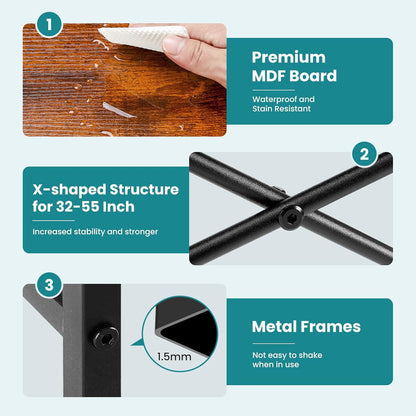 1

Premium MDF Board

Waterproof and Stain Resistant

2

X-shaped Structure for 32-55 Inch

Increased stability and stronger

3

1.5mm

Metal Frames

Not easy to shake when in use